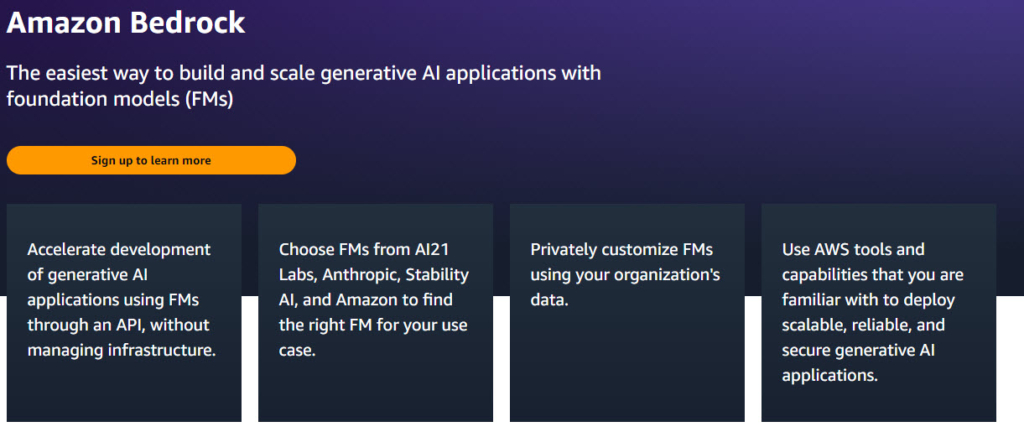 Amazon Bedrock

The easiest way to build and scale generative AI applications with foundation models (FMs)

Sign up to learn more

Accelerate development of generative AI applications using FMs through an API, without managing infrastructure.

Choose FMs from AI21 Labs, Anthropic, Stability AI, and Amazon to find the right FM for your use case.

Privately customize FMs using your organization's data.

Use AWS tools and capabilities that you are familiar with to deploy scalable, reliable, and secure generative AI applications.